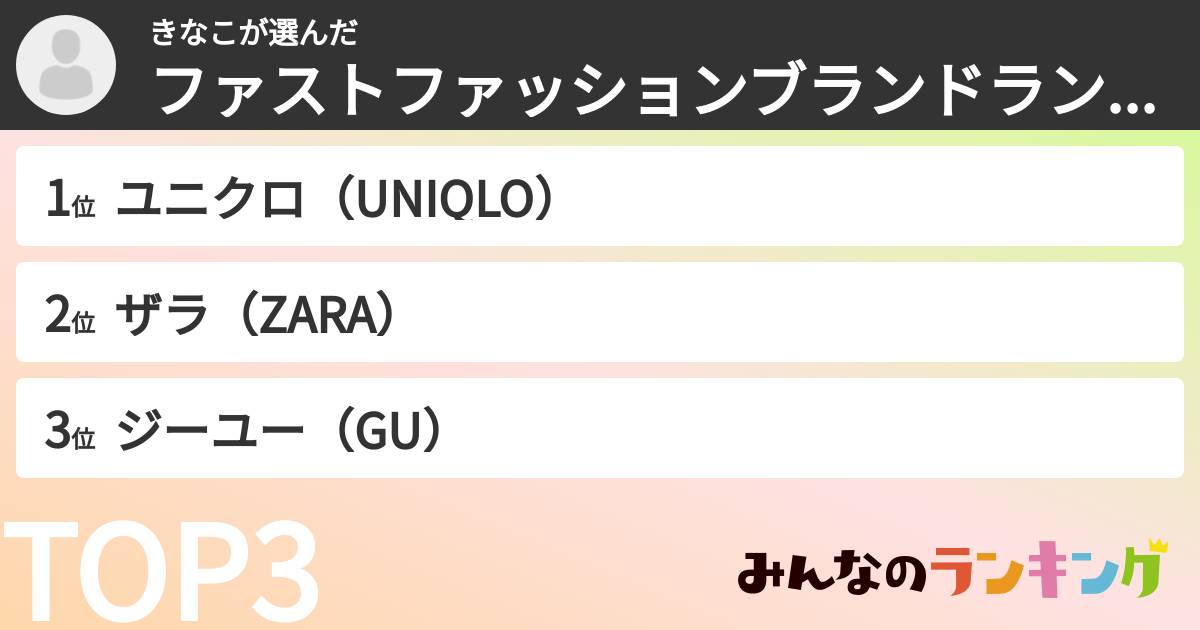 きなこが選んだ
ファストファッションブランドラン...

1位 ユニクロ（UNIQLO）

2位 ザラ（ZARA）

3位 ジーユー（GU）

TOP3

みんなのランキング