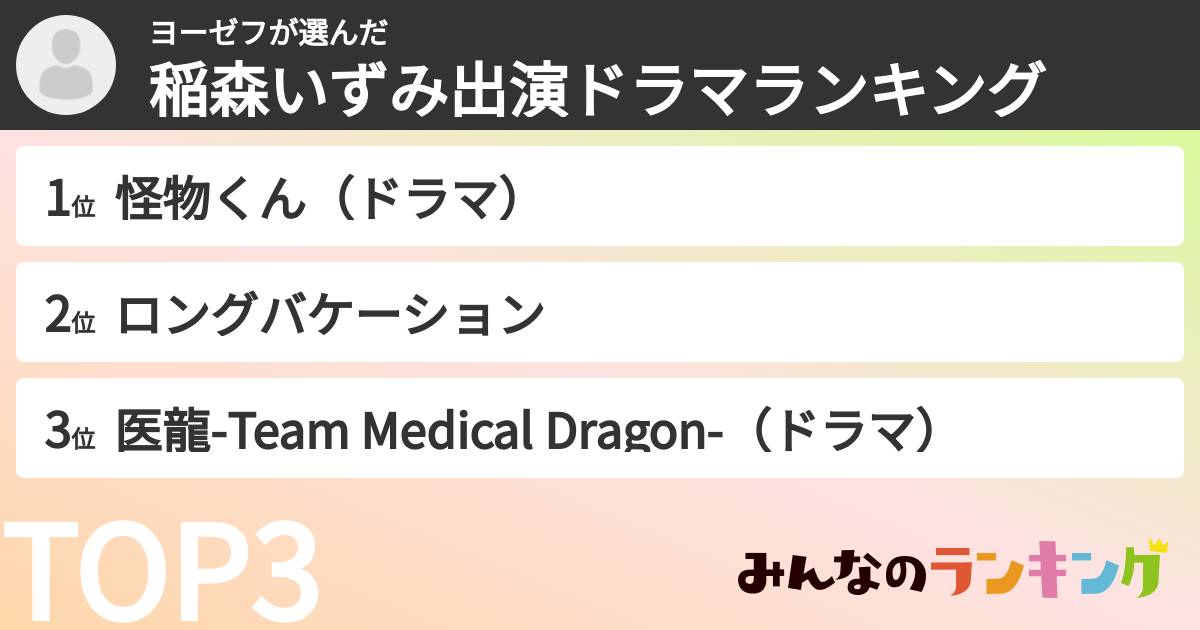 ヨーゼフが選んだ
稲森いずみ出演ドラマランキング

1位 怪物くん（ドラマ）

2位 ロングバケーション

3位 医龍-Team Medical Dragon-（ドラマ）

TOP3

みんなのランキング