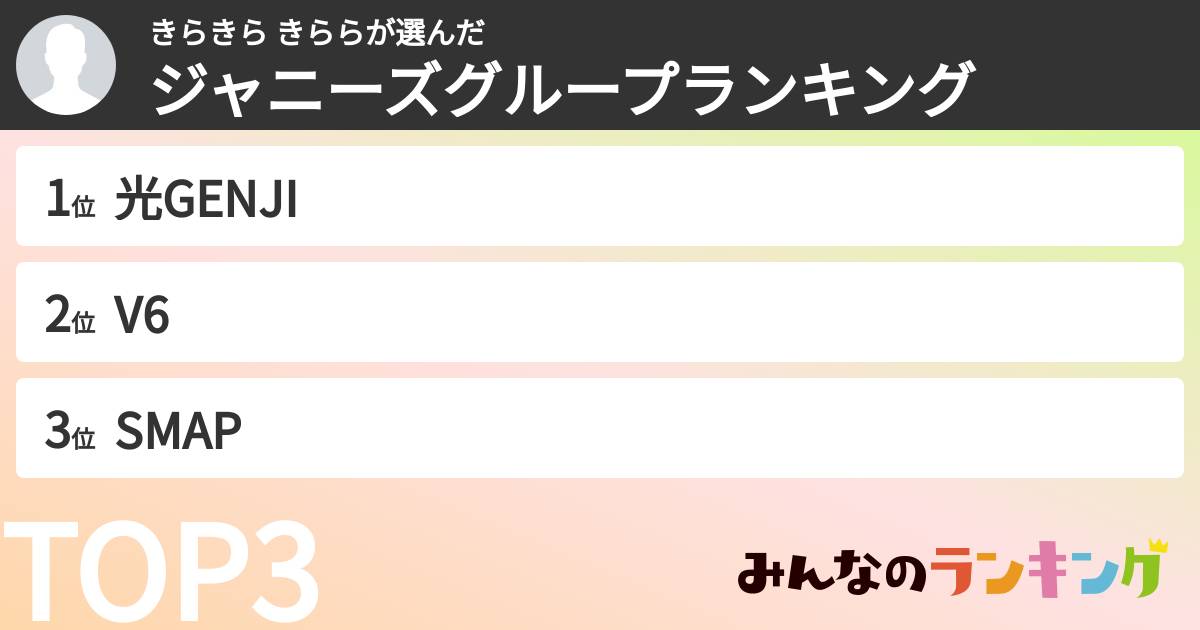 きらきら きららが選んだ
ジャニーズグループランキング

1位 光GENJI

2位 V6

3位 SMAP

TOP3

みんなのランキング