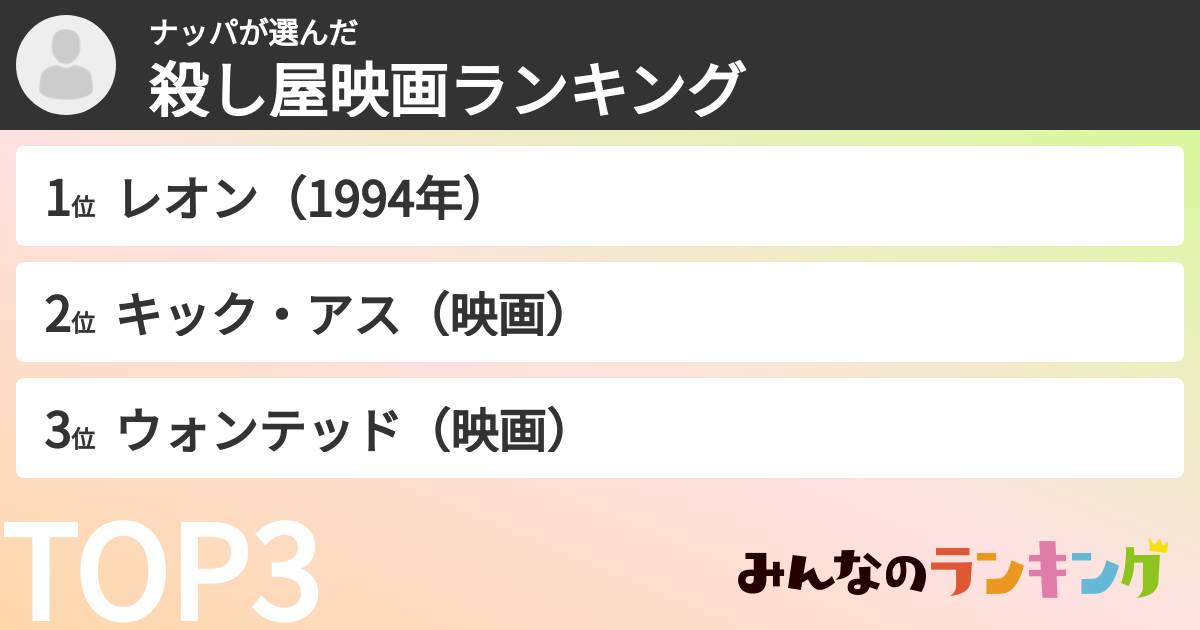 ナッパが選んだ
殺し屋映画ランキング

1位 レオン（1994年）

2位 キック・アス（映画）

3位 ウォンテッド（映画）

TOP3

みんなのランキング