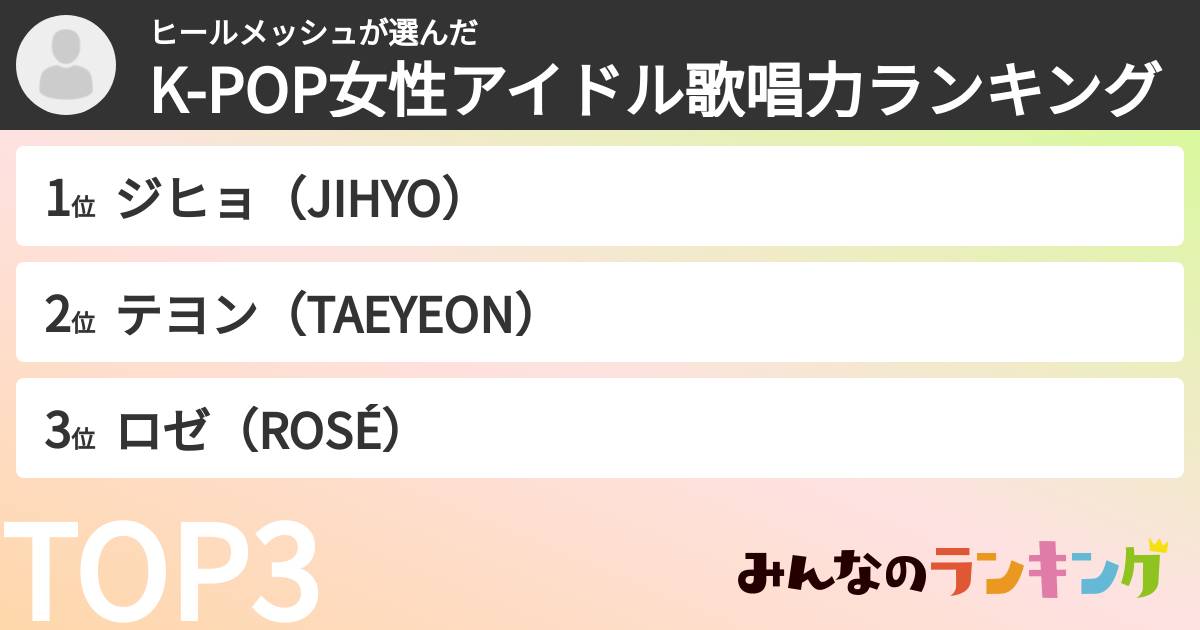 ヒールメッシュが選んだ
K-POP女性アイドル歌唱力ランキング

1位 ジヒョ（JIHYO）

2位 テヨン（TAEYEON）

3位 ロゼ（ROSÉ）

TOP3

みんなのランキング