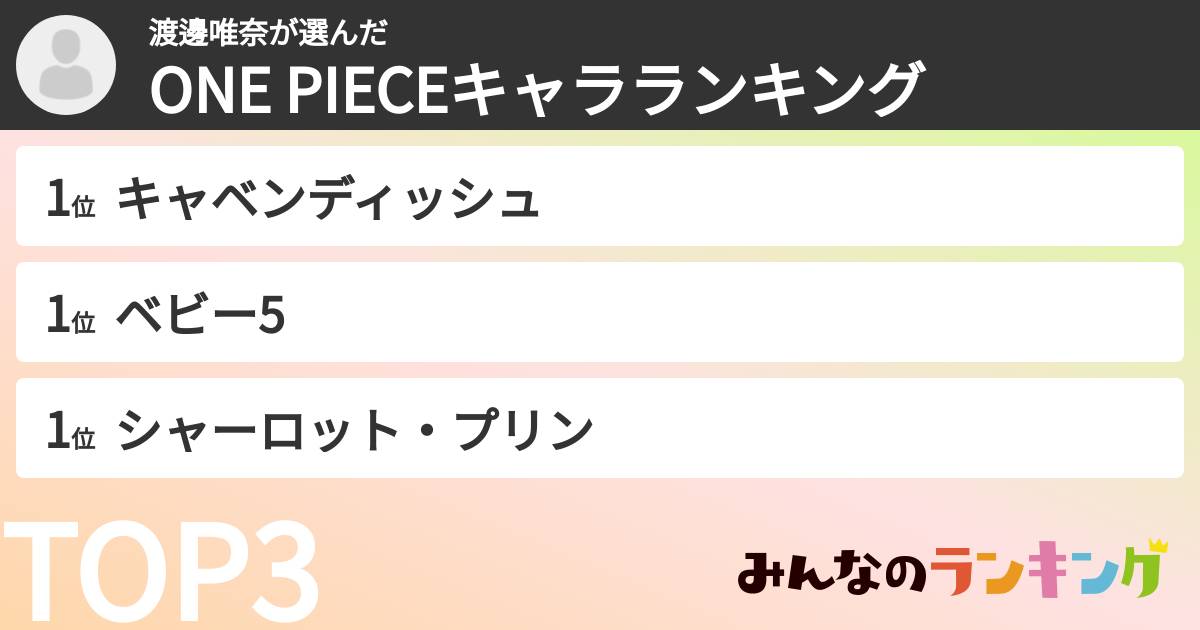 渡邊唯奈が選んだ
ONE PIECEキャラランキング

1位 キャベンディッシュ

1位 ベビー5

1位 シャーロット・プリン

TOP3

みんなのランキング