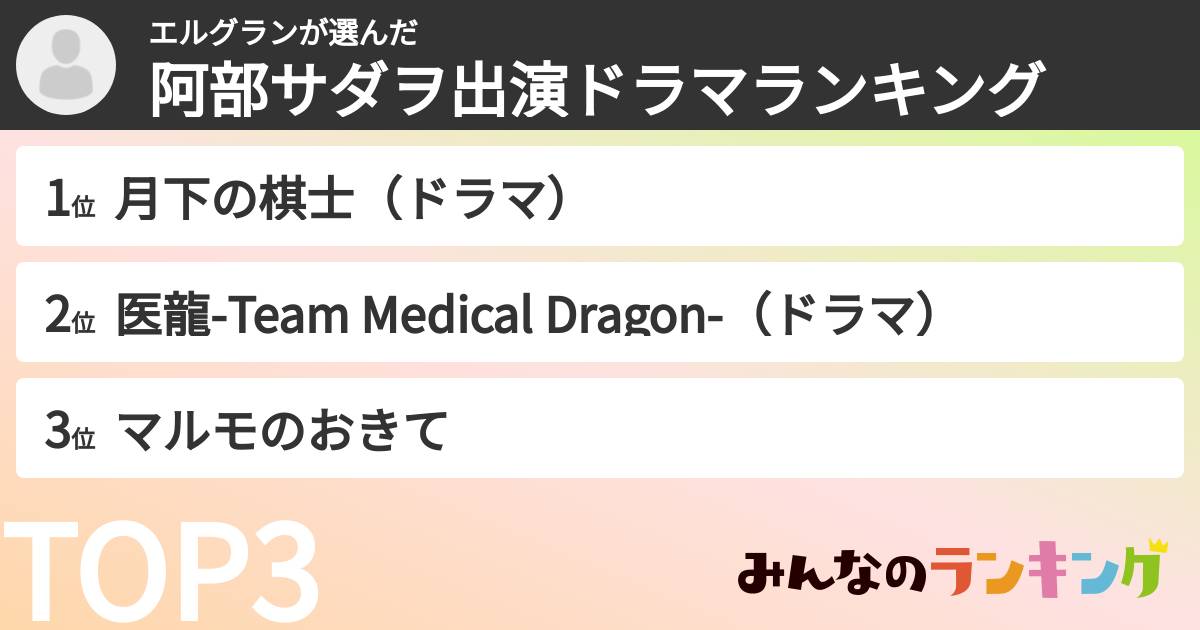 エルグランが選んだ
阿部サダヲ出演ドラマランキング

1位 月下の棋士（ドラマ）

2位 医龍-Team Medical Dragon-（ドラマ）

3位 マルモのおきて

TOP3

みんなのランキング