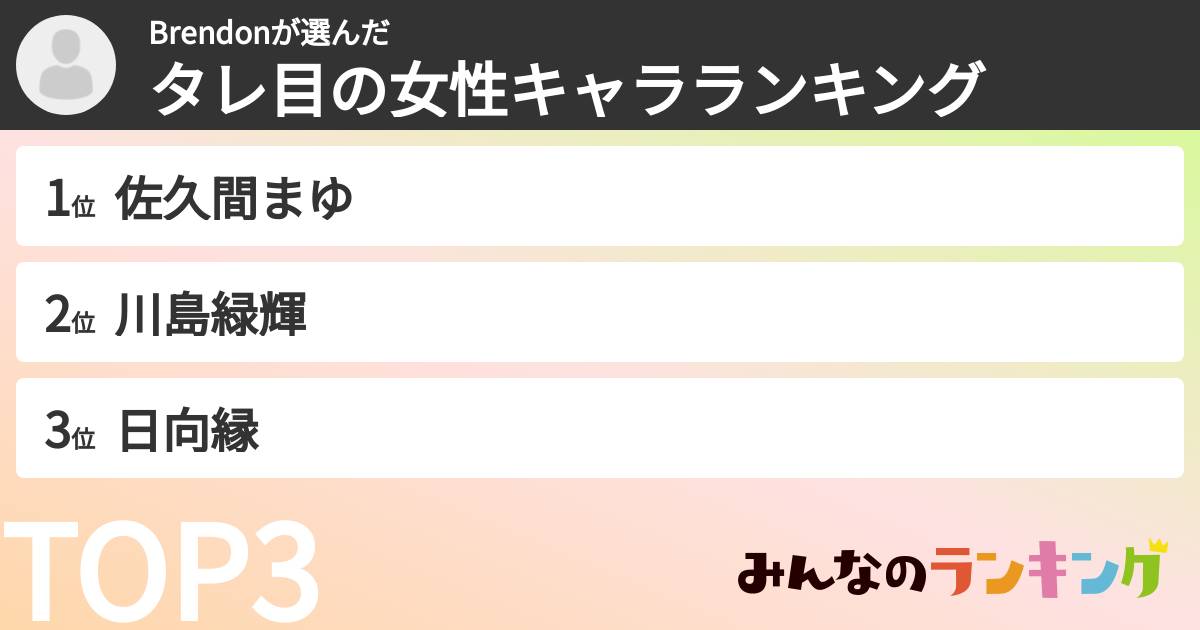 Brendonが選んだ
タレ目の女性キャラランキング

1位 佐久間まゆ

2位 川島緑輝

3位 日向縁

TOP3

みんなのランキング