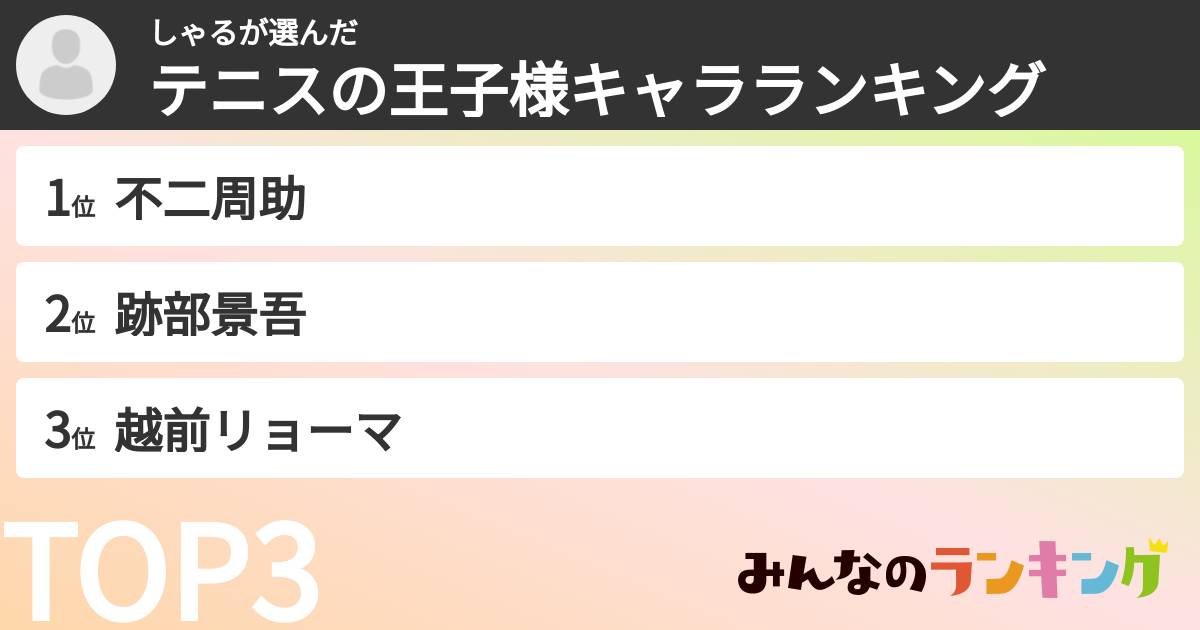 しゃるが選んだ
テニスの王子様キャラランキング

1位 不二周助

2位 跡部景吾

3位 越前リョーマ

TOP3

みんなのランキング