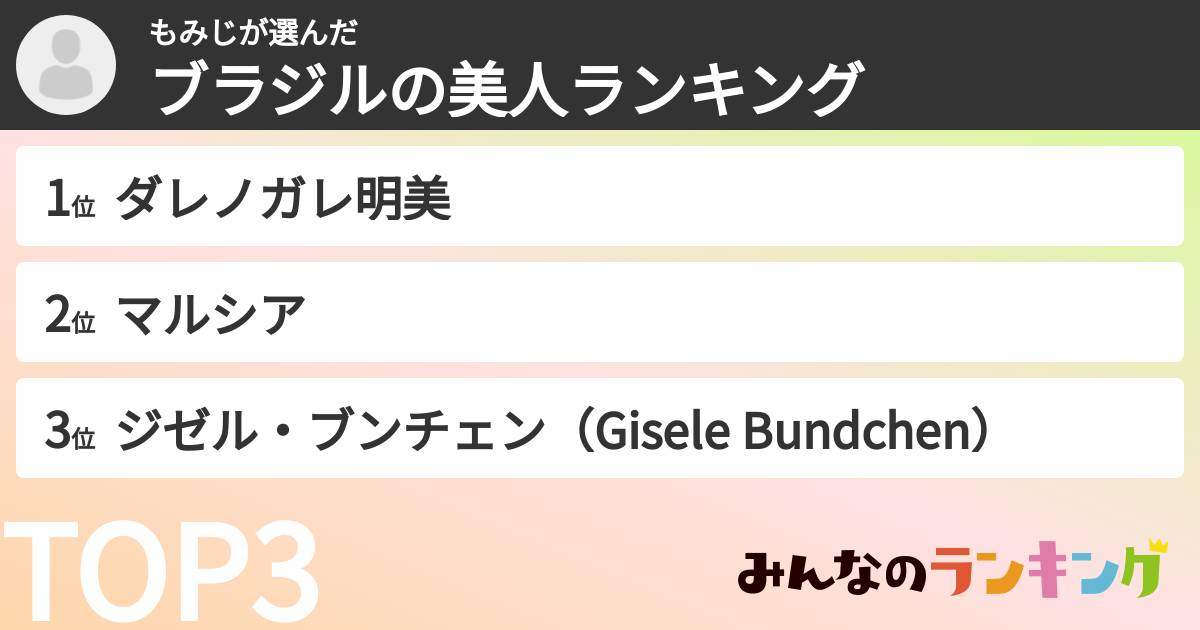 もみじが選んだ
ブラジルの美人ランキング

1位 ダレノガレ明美

2位 マルシア

3位 ジゼル・ブンチェン（Gisele Bundchen）

TOP3

みんなのランキング